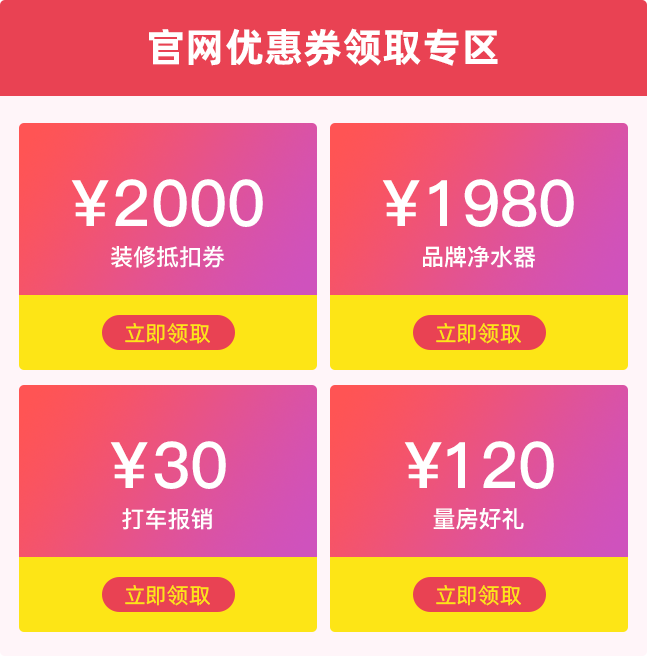 官网优惠券领取专区

¥2000
装修抵扣券
立即领取

¥1980
品牌净水器
立即领取

¥30
打车报销
立即领取

¥120
量房好礼
立即领取